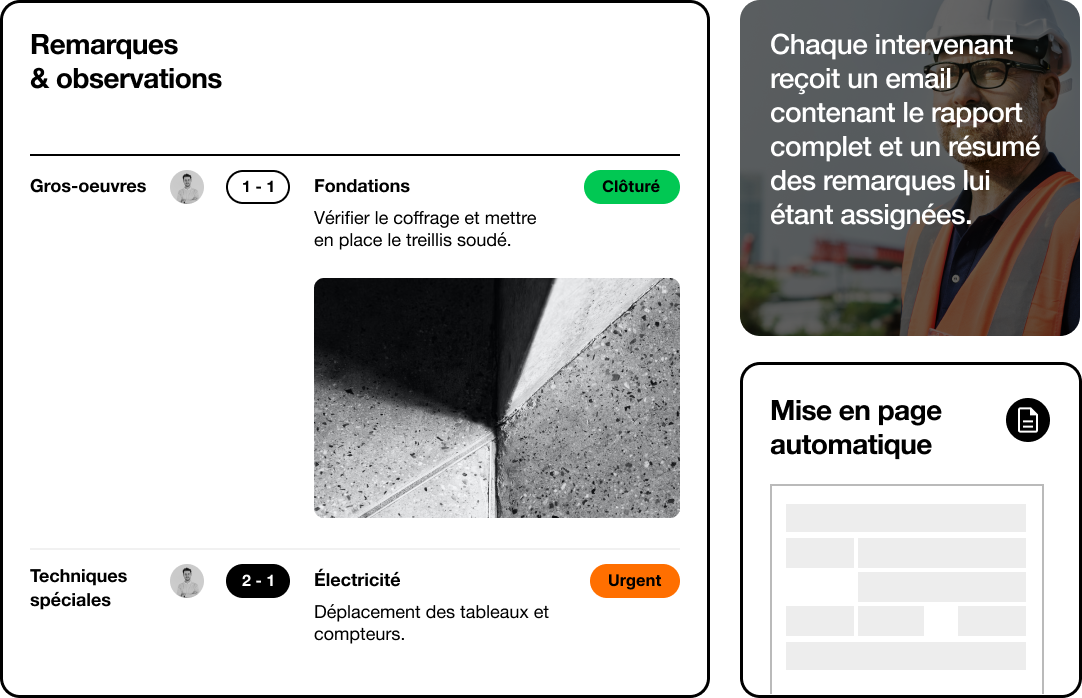 Remarques & observations

Gros-oeuvres

1 - 1

Fondations

Clôturé

Vérifier le coffrage et mettre en place le treillis soudé.

Techniques spéciales

2 - 1

Électricité

Urgent

Déplacement des tableaux et compteurs.

Chaque intervenant reçoit un email contenant le rapport complet et un résumé des remarques lui étant assignées.

Mise en page automatique